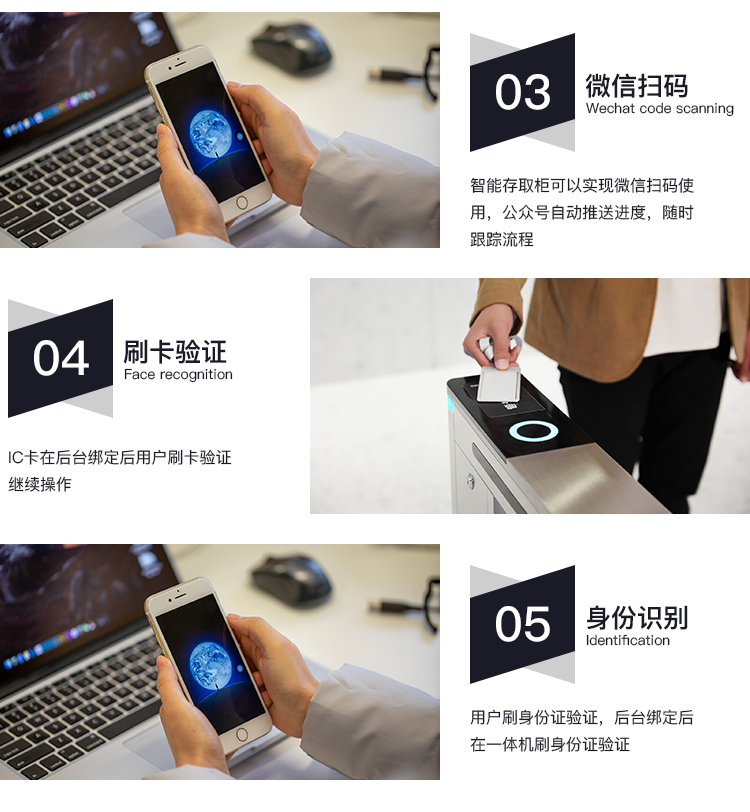 03

微信扫码
Wechat code scanning

智能存取柜可以实现微信扫码使用，公众号自动推送进度，随时跟踪流程

04

刷卡验证
Face recognition

IC卡在后台绑定后用户刷卡验证继续操作

05

身份识别
Identification

用户刷身份证验证，后台绑定后在一体机刷身份证验证